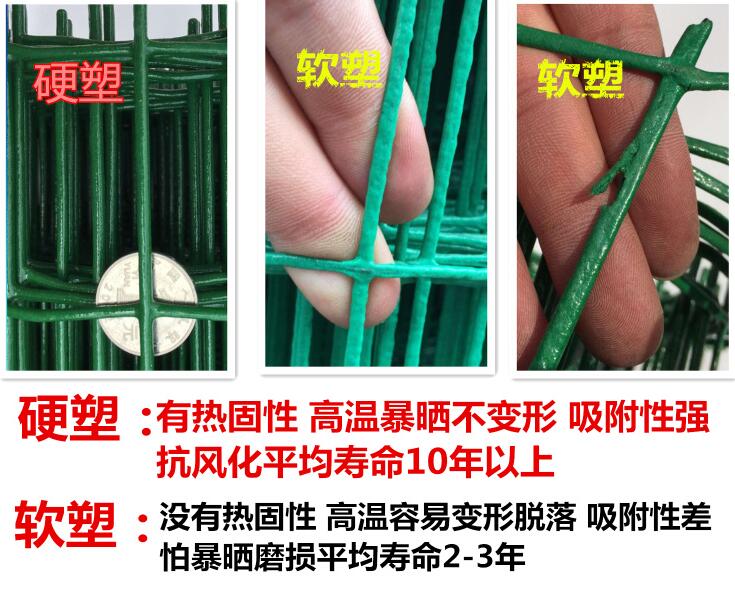 硬塑

软塑

软塑

硬塑：有热固性 高温暴晒不变形 吸附性强 抗风化平均寿命10年以上

软塑：没有热固性 高温容易变形脱落 吸附性差 怕暴晒磨损平均寿命2-3年